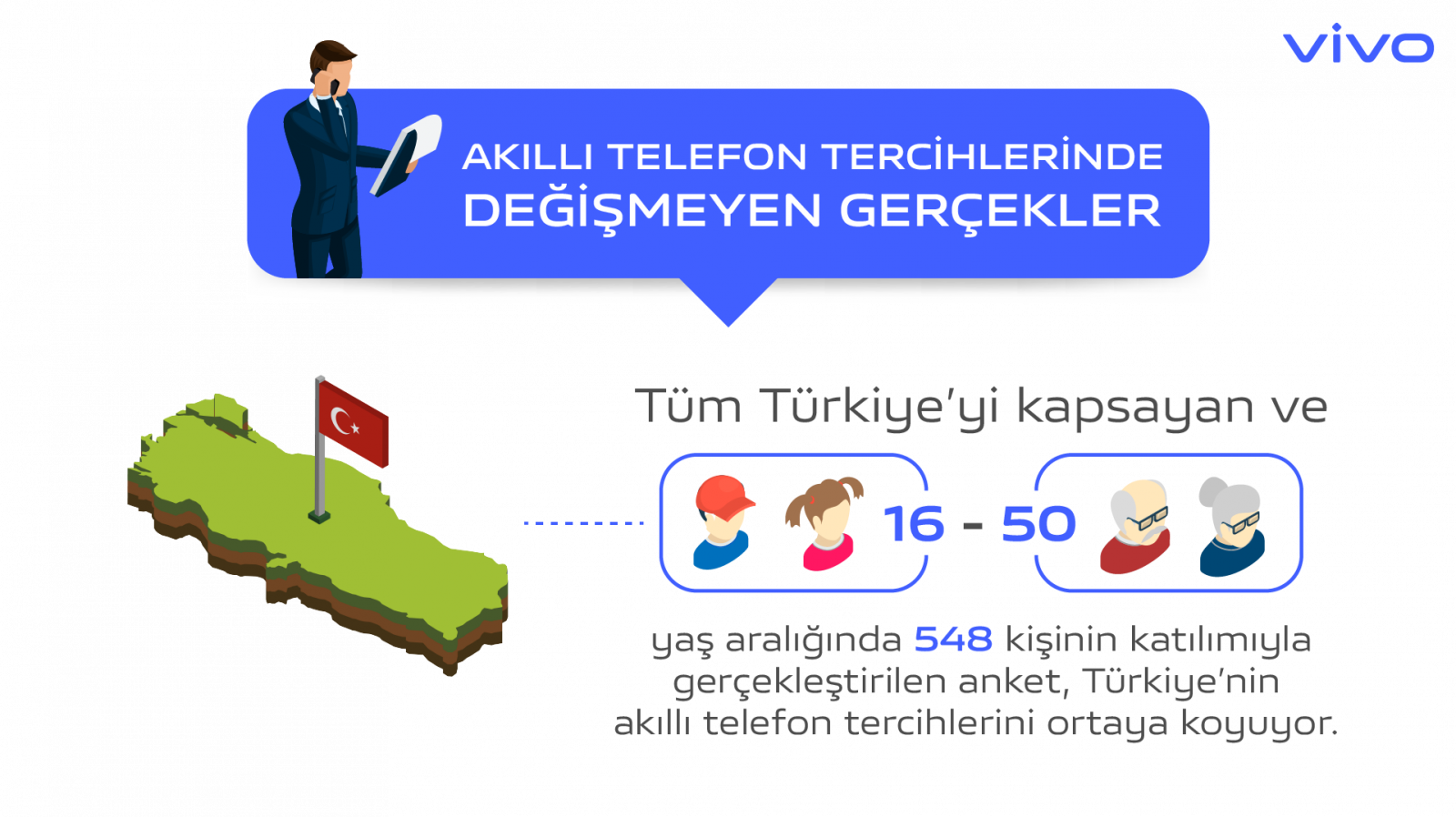 vivo

AKILLI TELEFON TERCİHLERİNDE
DEĞİŞMEYEN GERÇEKLER

Tüm Türkiye'yi kapsayan ve

16 - 50

yaş aralığında 548 kişinin katılımıyla gerçekleştirilen anket, Türkiye'nin akıllı telefon tercihlerini ortaya koyuyor.